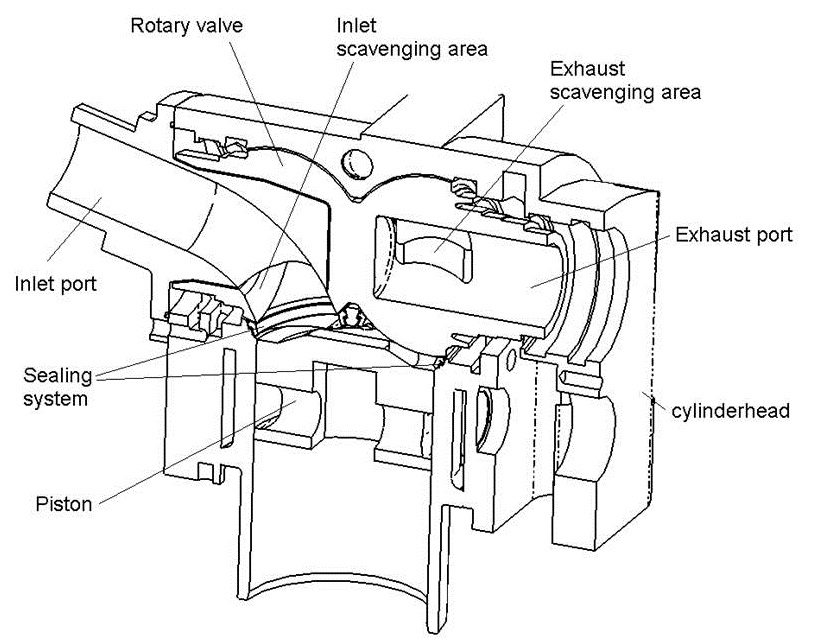 Rotary valve
Inlet scavenging area
Exhaust scavenging area
Exhaust port
Inlet port
Sealing system
cylinderhead
Piston